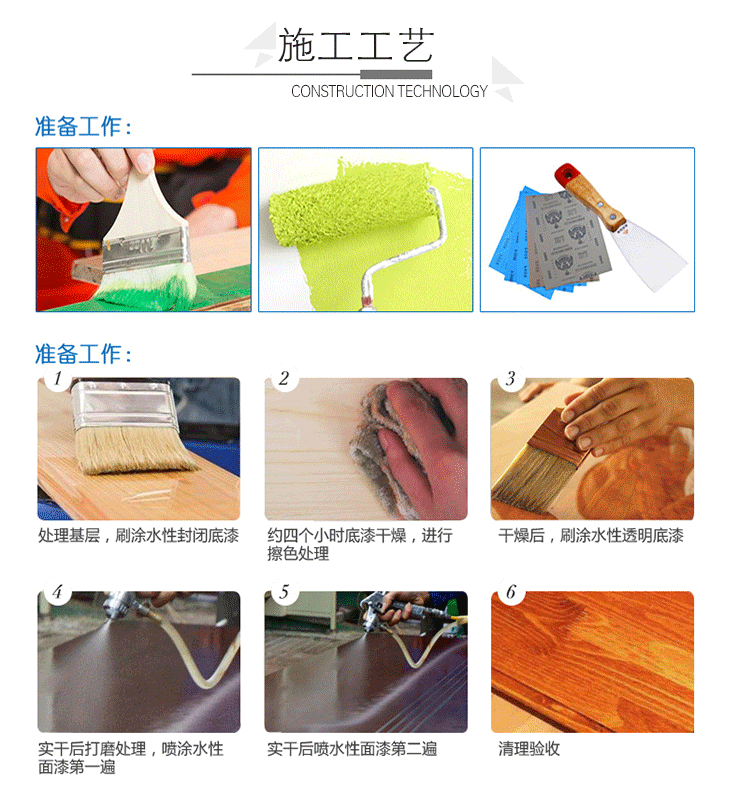 施工工艺
CONSTRUCTION TECHNOLOGY

准备工作：

准备工作：

1
处理基层，刷涂水性封闭底漆

2
约四个小时底漆干燥，进行擦色处理

3
干燥后，刷涂水性透明底漆

4
实干后打磨处理，喷涂水性面漆第一遍

5
实干后喷水性面漆第二遍

6
清理验收