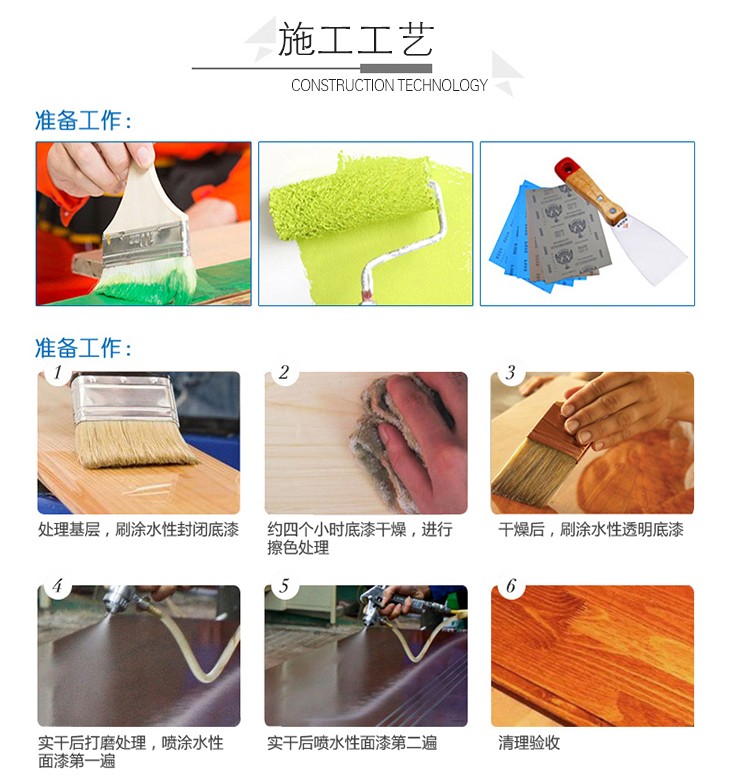 施工工艺
CONSTRUCTION TECHNOLOGY

准备工作：

准备工作：

1
处理基层，刷涂水性封闭底漆

2
约四个小时底漆干燥，进行擦色处理

3
干燥后，刷涂水性透明底漆

4
实干后打磨处理，喷涂水性面漆第一遍

5
实干后喷水性面漆第二遍

6
清理验收